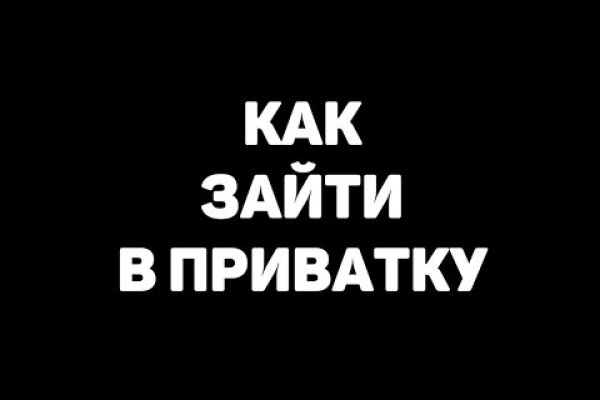 КАК
ЗАЙТИ
В ПРИВАТКУ